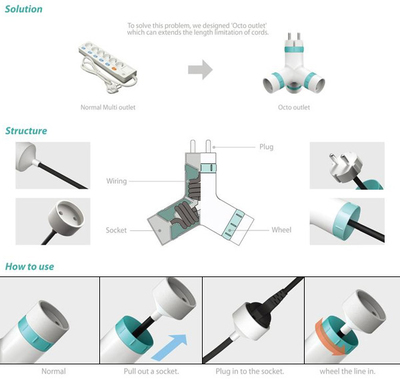 Solution

To solve this problem, we designed 'Octo outlet' which can extends the length limitation of cords.

Normal Multi outlet

Octo outlet

Structure

Plug

Wiring

Socket

Wheel

How to use

Normal

Pull out a socket.

Plug in to the socket.

wheel the line in.